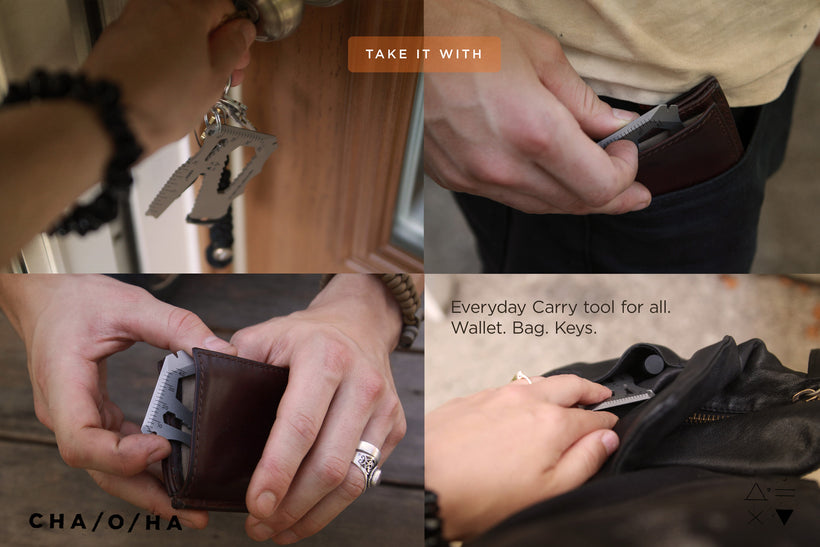 TAKE IT WITH

Everyday Carry tool for all.
Wallet. Bag. Keys.

CHA/O/HA